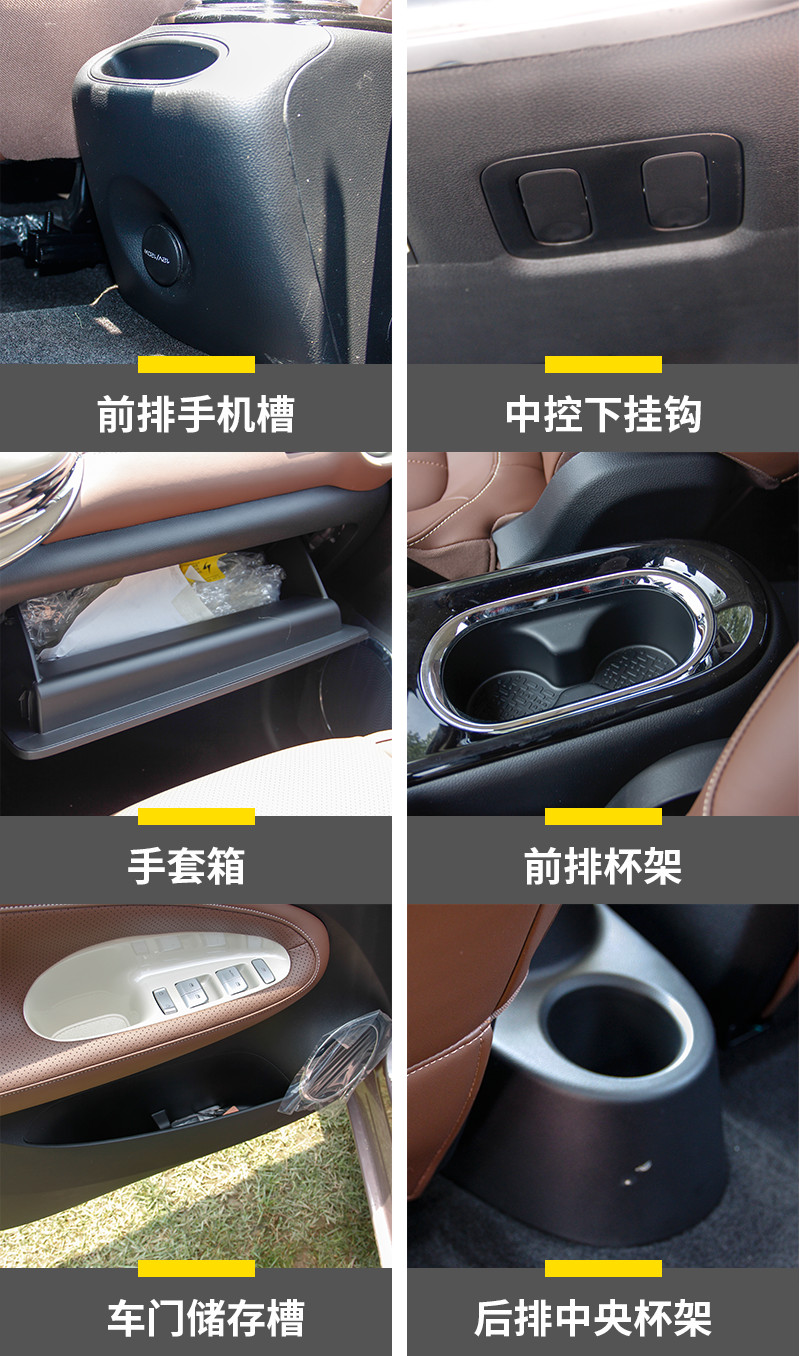 前排手机槽

中控下挂钩

手套箱

前排杯架

车门储存槽

后排中央杯架